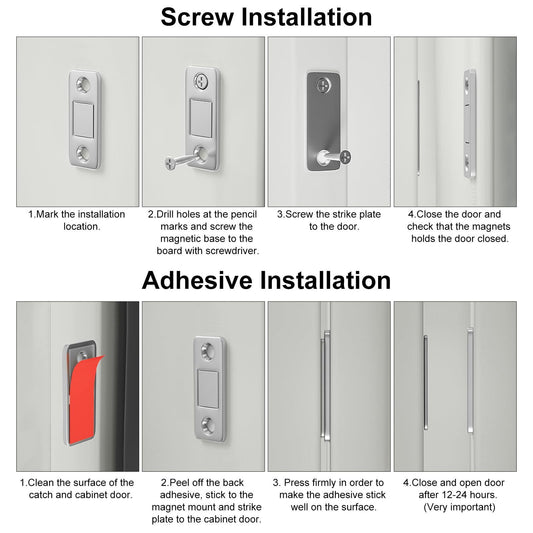 Screw Installation

1.Mark the installation location.

2.Drill holes at the pencil marks and screw the magnetic base to the board with screwdriver.

3.Screw the strike plate to the door.

4.Close the door and check that the magnets holds the door closed.

Adhesive Installation

1.Clean the surface of the catch and cabinet door.

2.Peel off the back adhesive, stick to the magnet mount and strike plate to the cabinet door.

3. Press firmly in order to make the adhesive stick well on the surface.

4.Close and open door after 12-24 hours. (Very important)