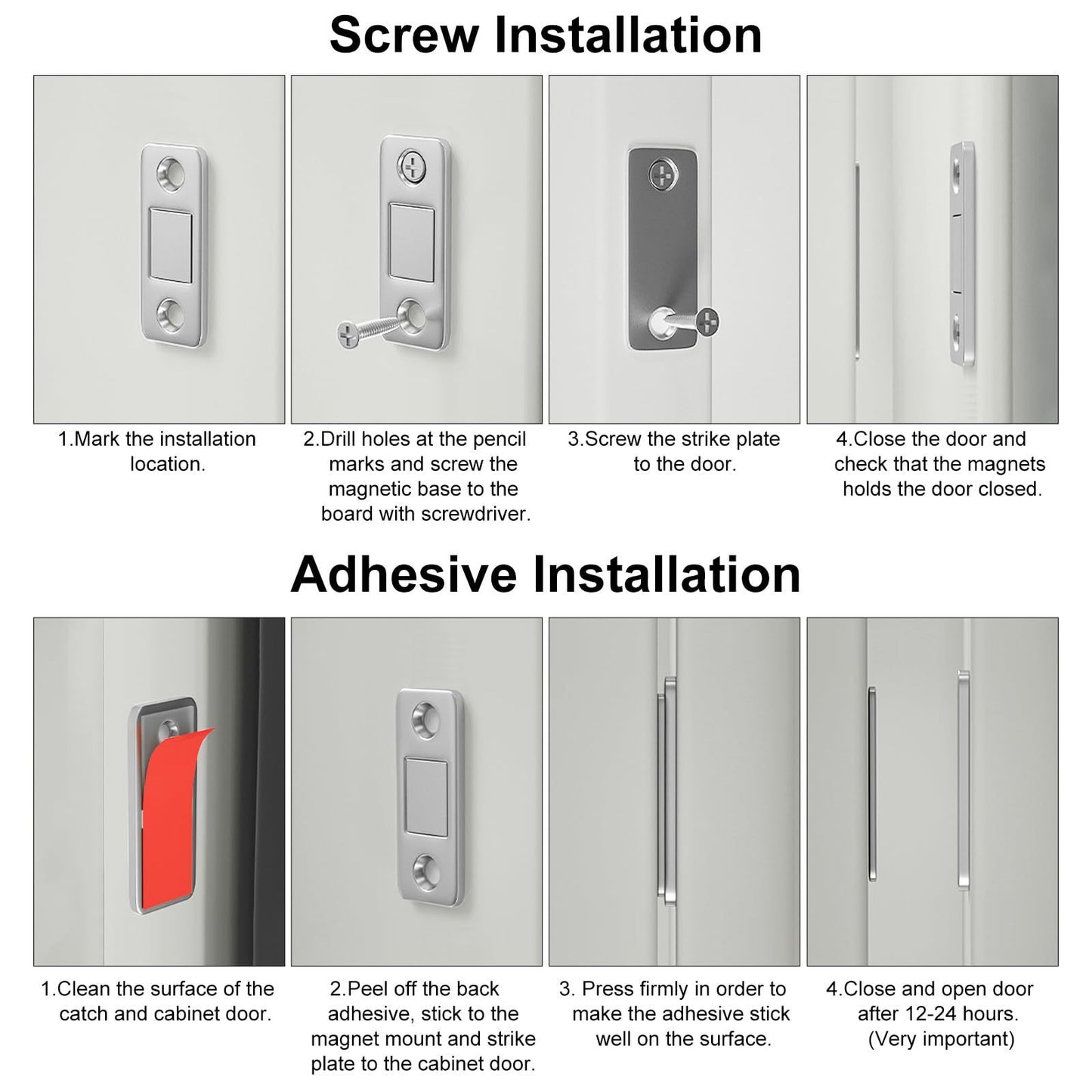 Screw Installation

1.Mark the installation location.

2.Drill holes at the pencil marks and screw the magnetic base to the board with screwdriver.

3.Screw the strike plate to the door.

4.Close the door and check that the magnets holds the door closed.

Adhesive Installation

1.Clean the surface of the catch and cabinet door.

2.Peel off the back adhesive, stick to the magnet mount and strike plate to the cabinet door.

3. Press firmly in order to make the adhesive stick well on the surface.

4.Close and open door after 12-24 hours. (Very important)